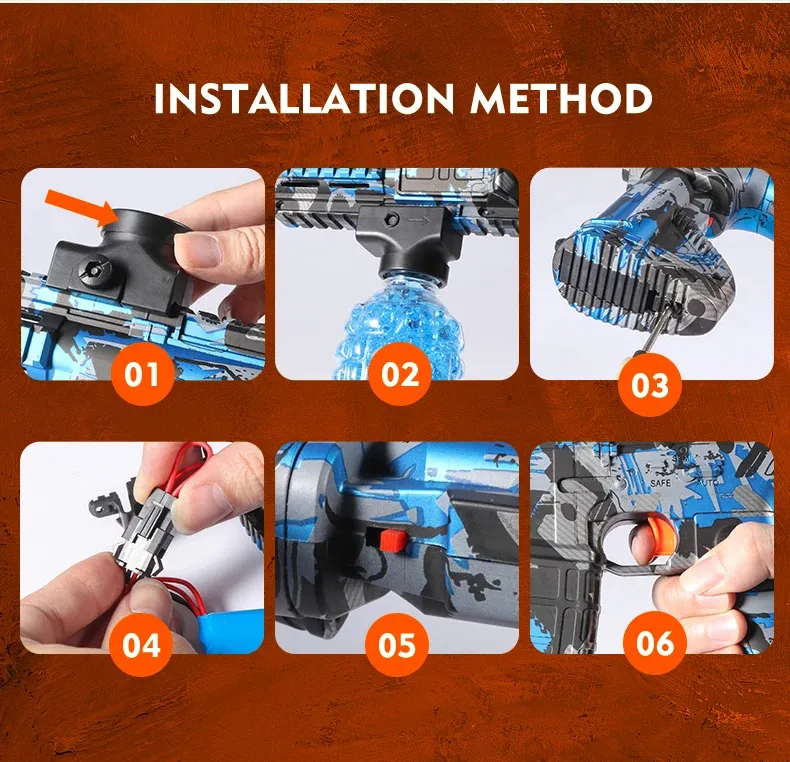 INSTALLATION METHOD

01

02

03

04

05

SAFE AUTO

06